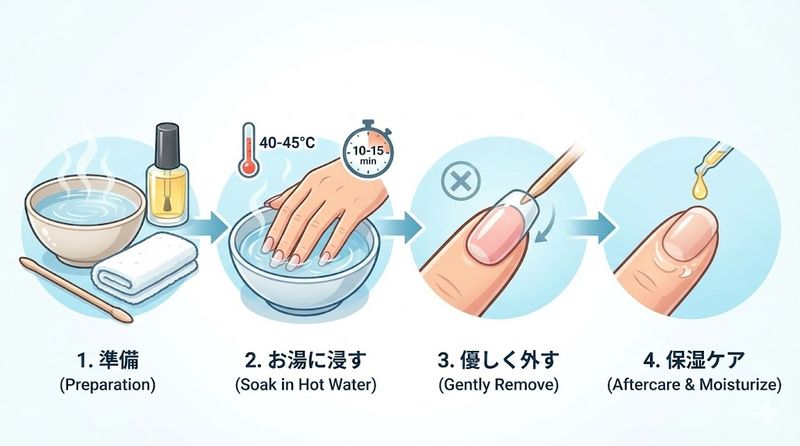 40-45°C

10-15 min

1. 準備
(Preparation)

2. お湯に浸す
(Soak in Hot Water)

3. 優しく外す
(Gently Remove)

4. 保湿ケア
(Aftercare & Moisturize)